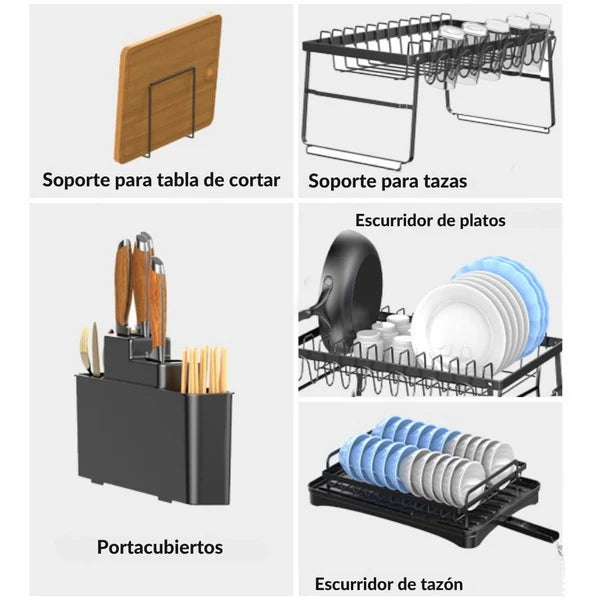 Soporte para tabla de cortar

Soporte para tazas

Escurridor de platos

Portacubiertos

Escurridor de tazón